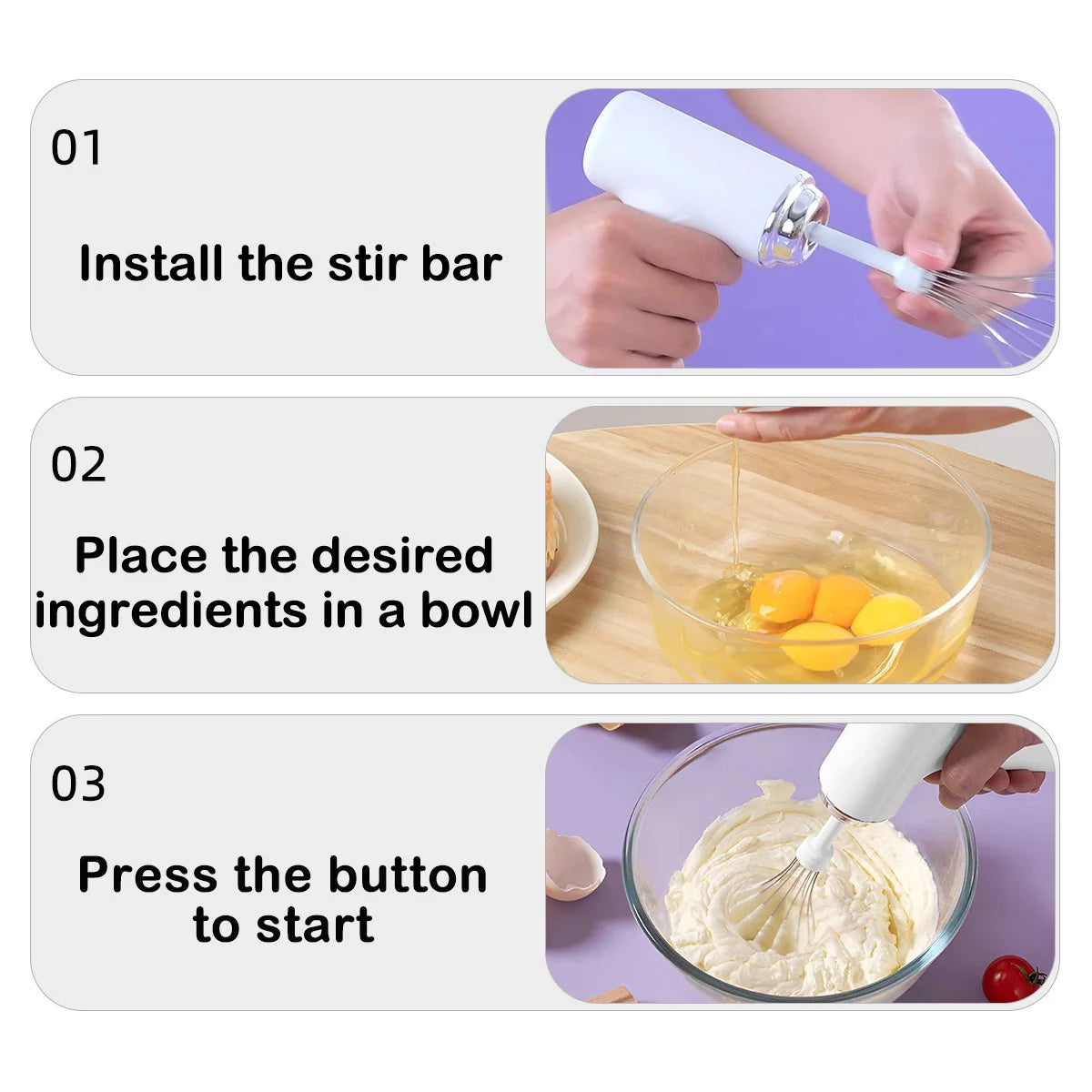 01

Install the stir bar

02

Place the desired ingredients in a bowl

03

Press the button to start