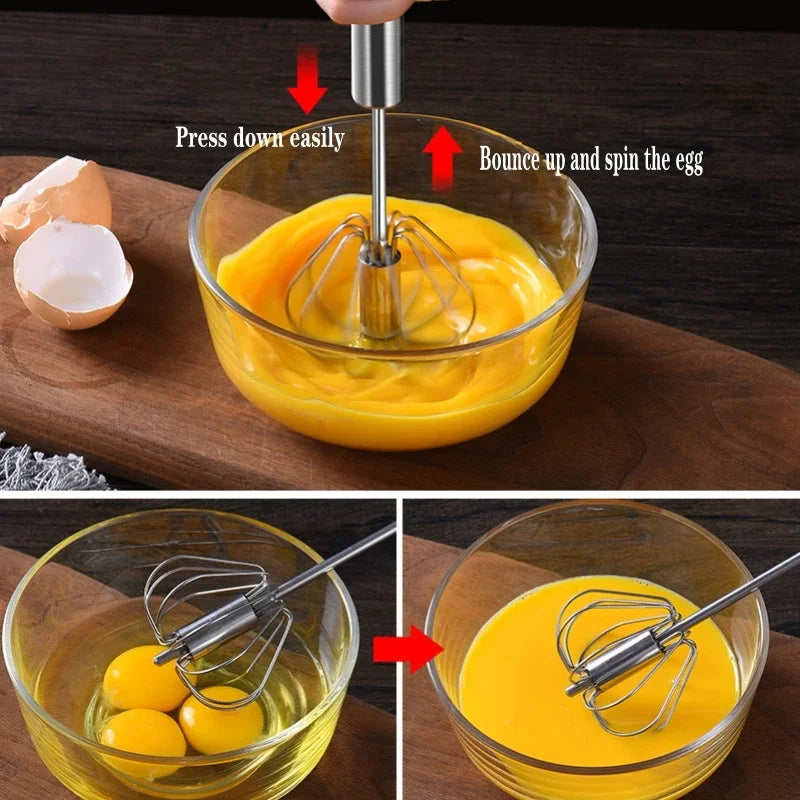 Press down easily

Bounce up and spin the egg