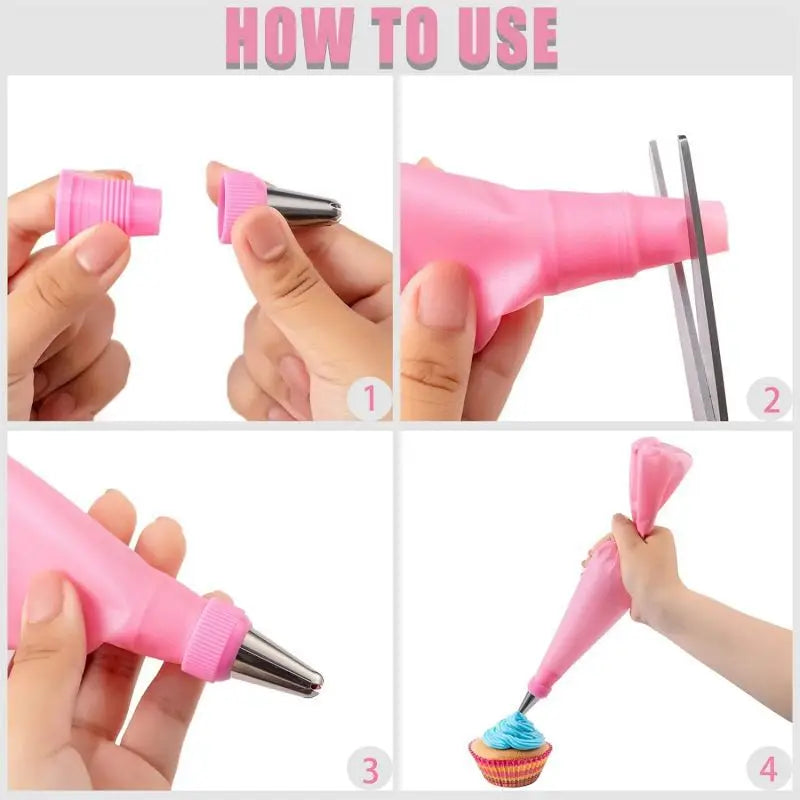 HOW TO USE

1

2

3

4