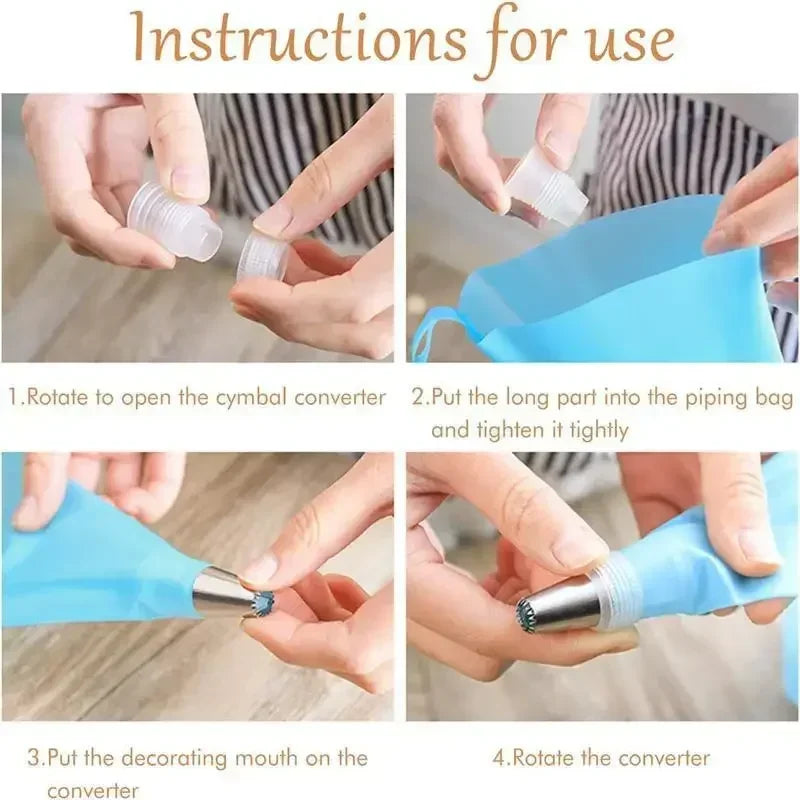 Instructions for use

1.Rotate to open the cymbal converter

2.Put the long part into the piping bag and tighten it tightly

3.Put the decorating mouth on the converter

4.Rotate the converter