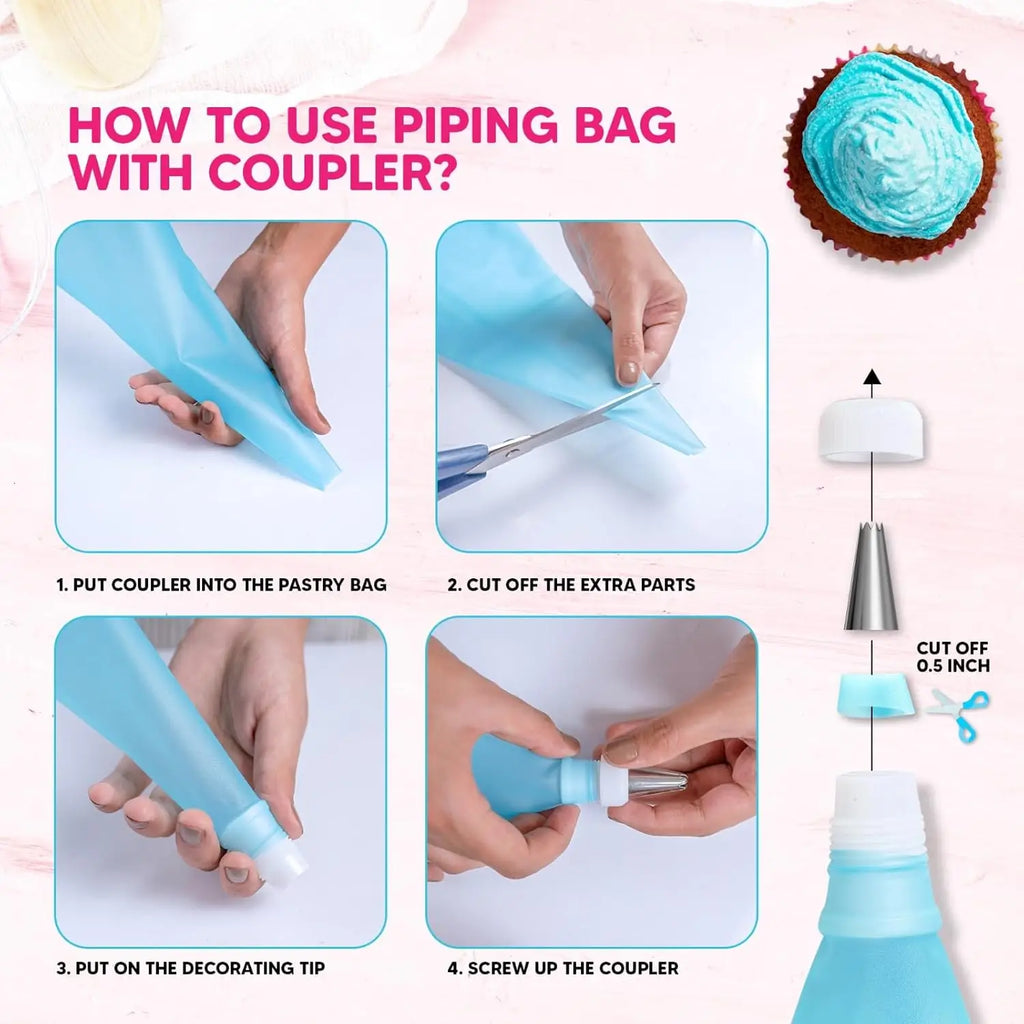 HOW TO USE PIPING BAG WITH COUPLER?

1. PUT COUPLER INTO THE PASTRY BAG

2. CUT OFF THE EXTRA PARTS

3. PUT ON THE DECORATING TIP

4. SCREW UP THE COUPLER

CUT OFF 0.5 INCH