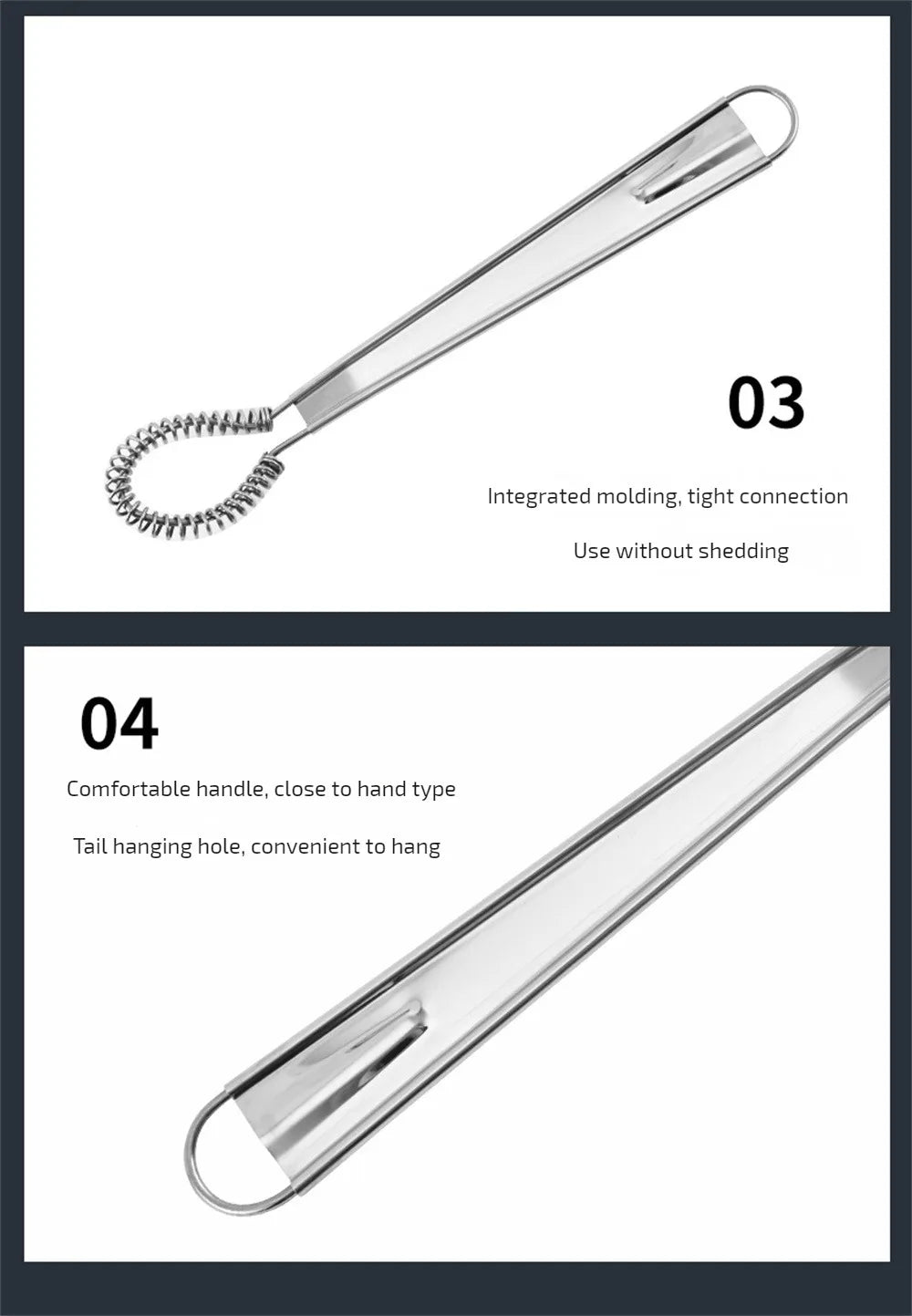 03

Integrated molding, tight connection

Use without shedding

04

Comfortable handle, close to hand type

Tail hanging hole, convenient to hang