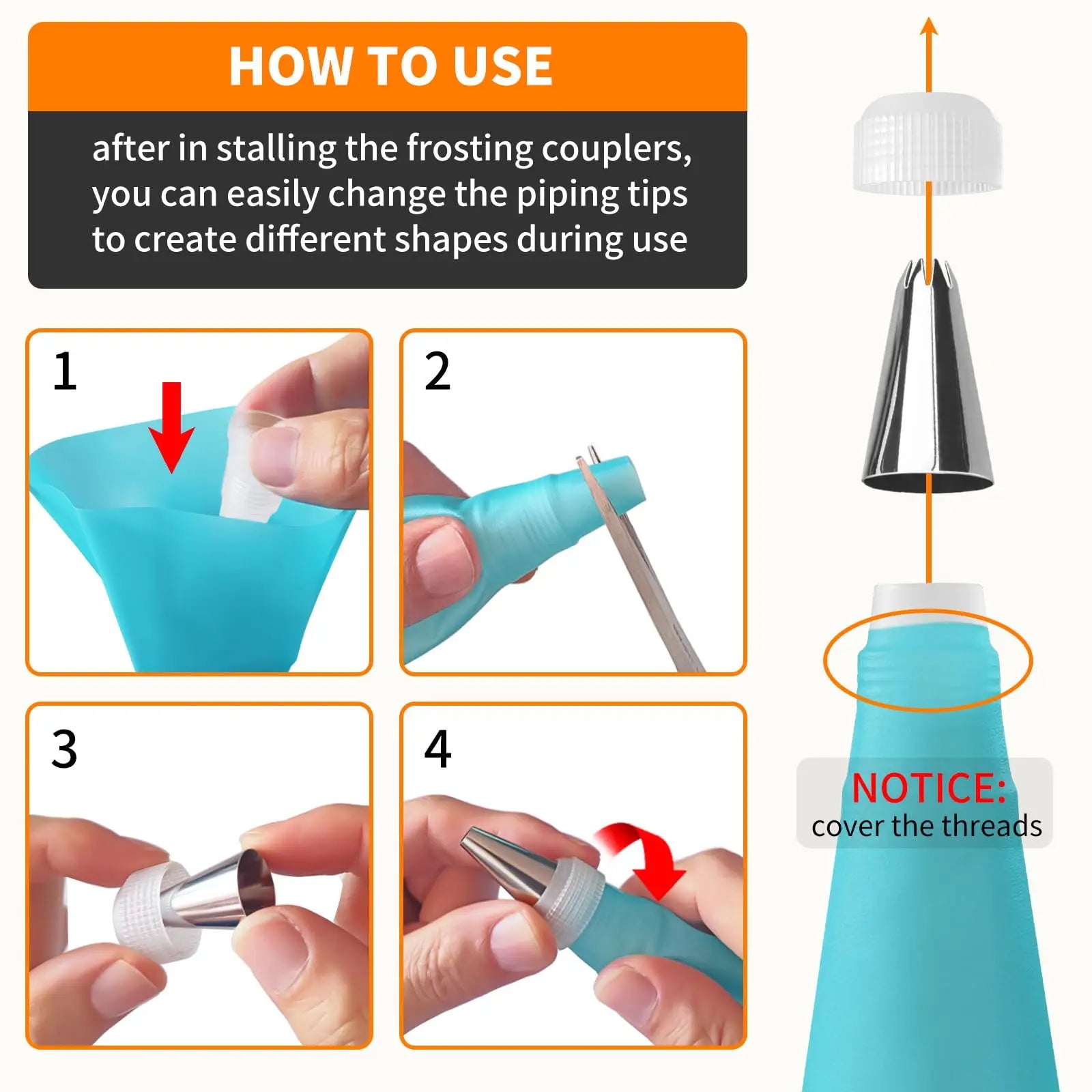 HOW TO USE

after in stalling the frosting couplers, you can easily change the piping tips to create different shapes during use

1

2

3

4

NOTICE:
cover the threads