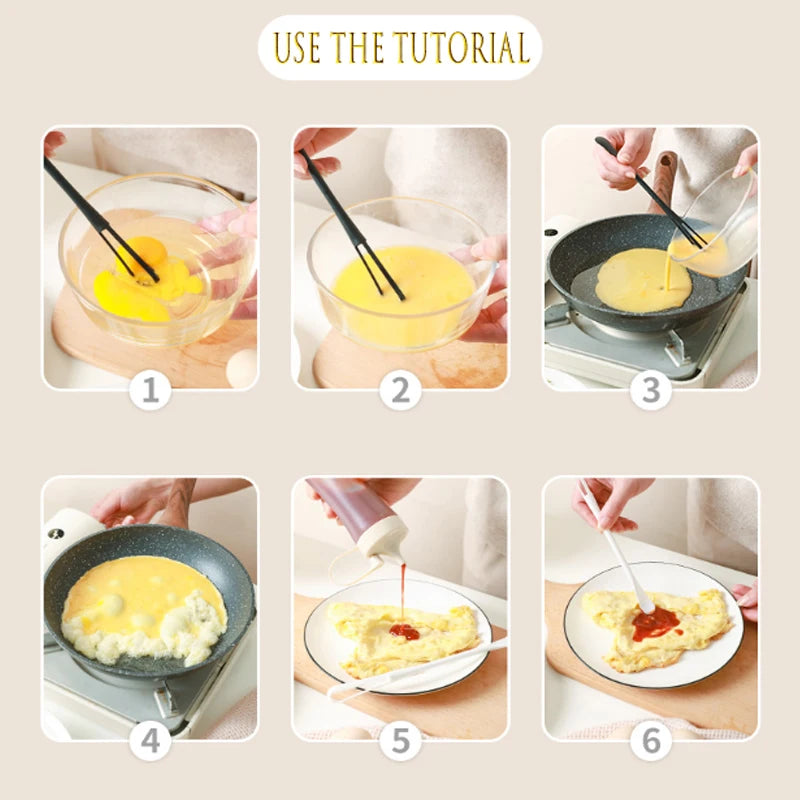 USE THE TUTORIAL

1

2

3

4

5

6