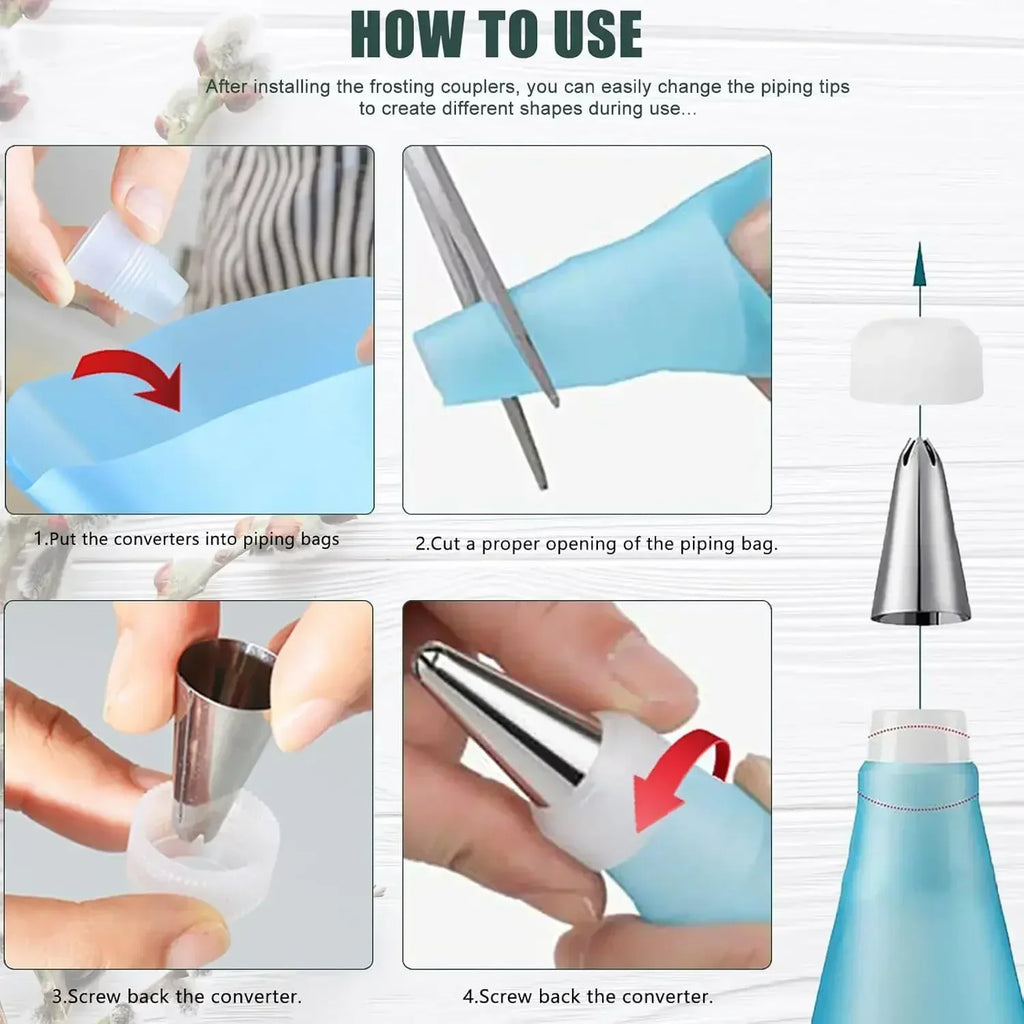 HOW TO USE

After installing the frosting couplers, you can easily change the piping tips to create different shapes during use...

1.Put the converters into piping bags

2.Cut a proper opening of the piping bag.

3.Screw back the converter.

4.Screw back the converter.