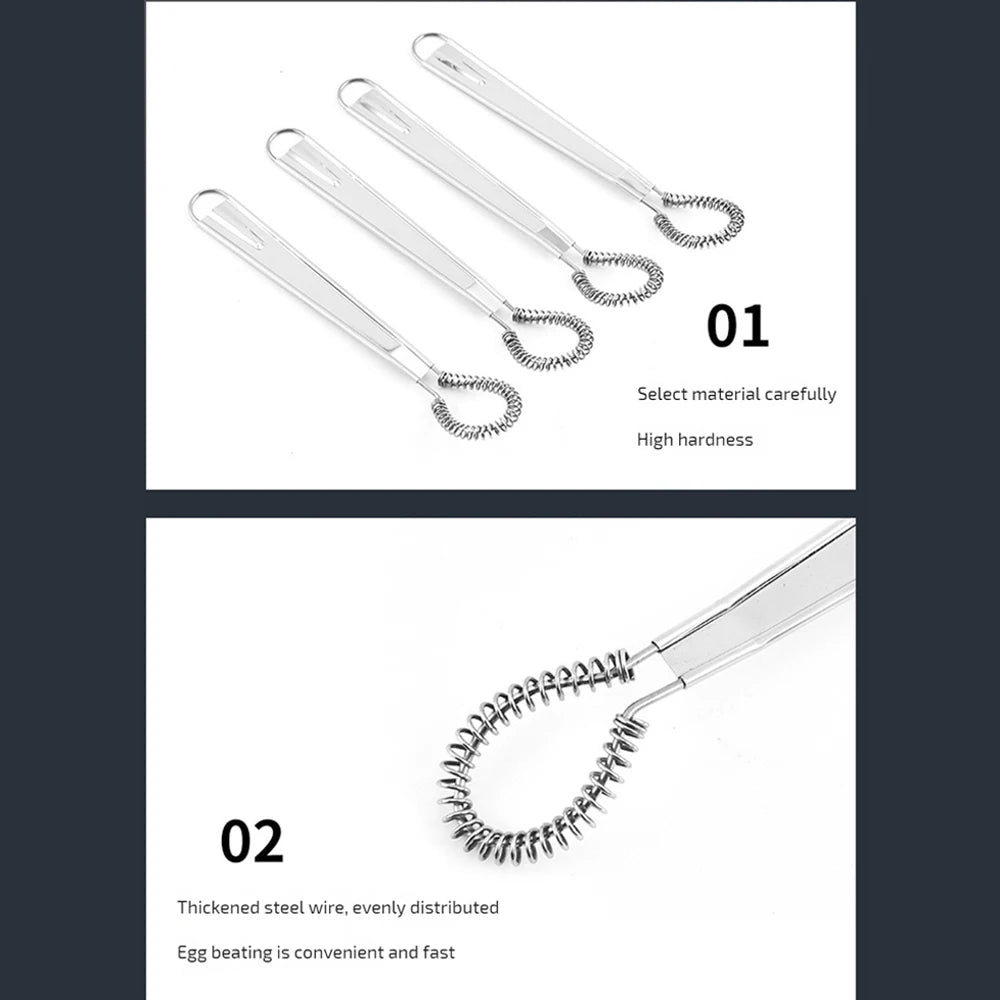 01

Select material carefully

High hardness

02

Thickened steel wire, evenly distributed

Egg beating is convenient and fast