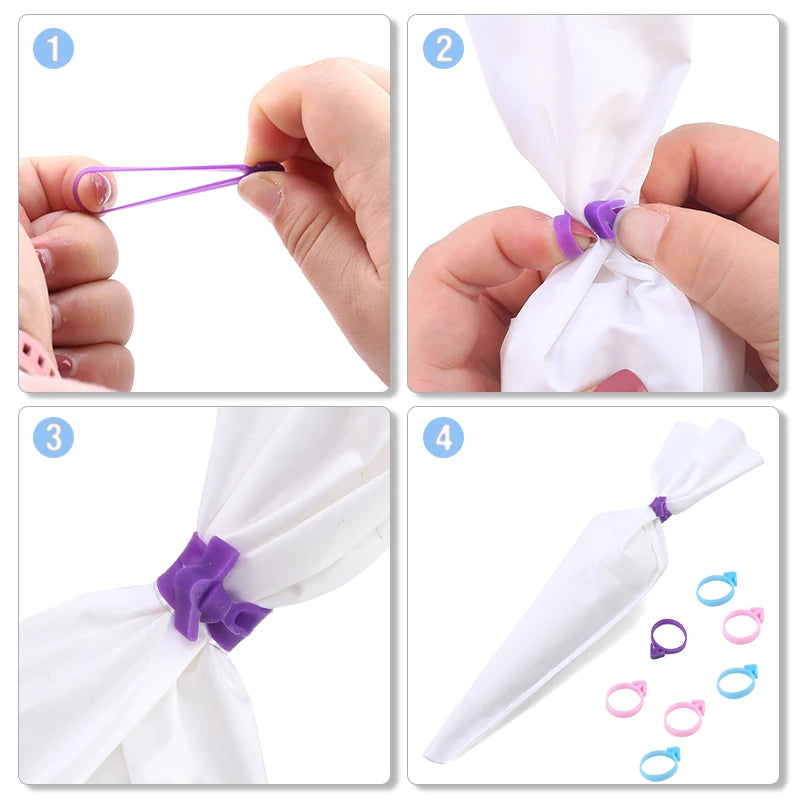 1

2

3

4