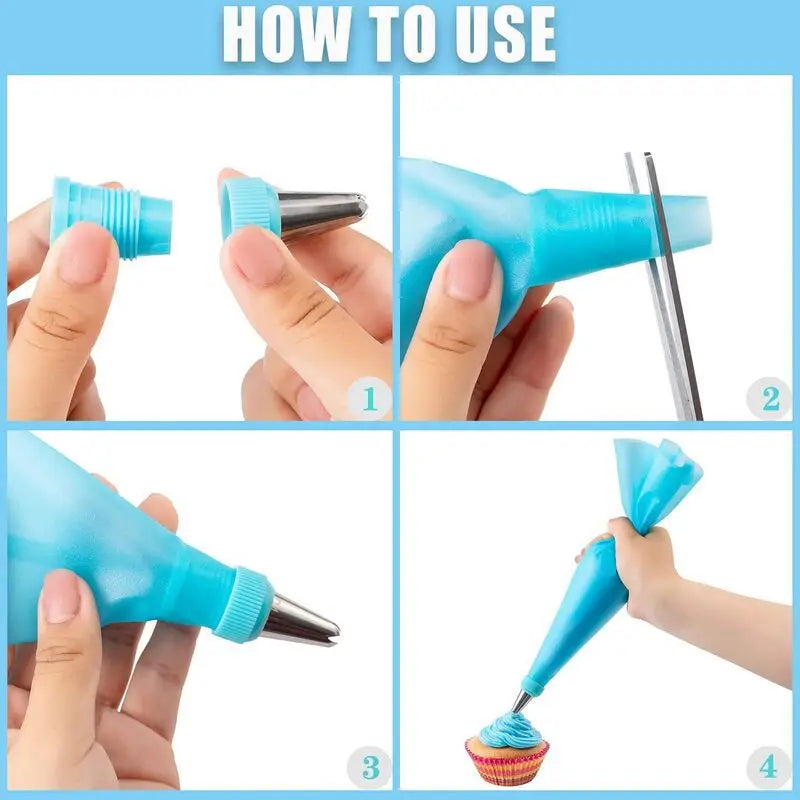 HOW TO USE

1

2

3

4