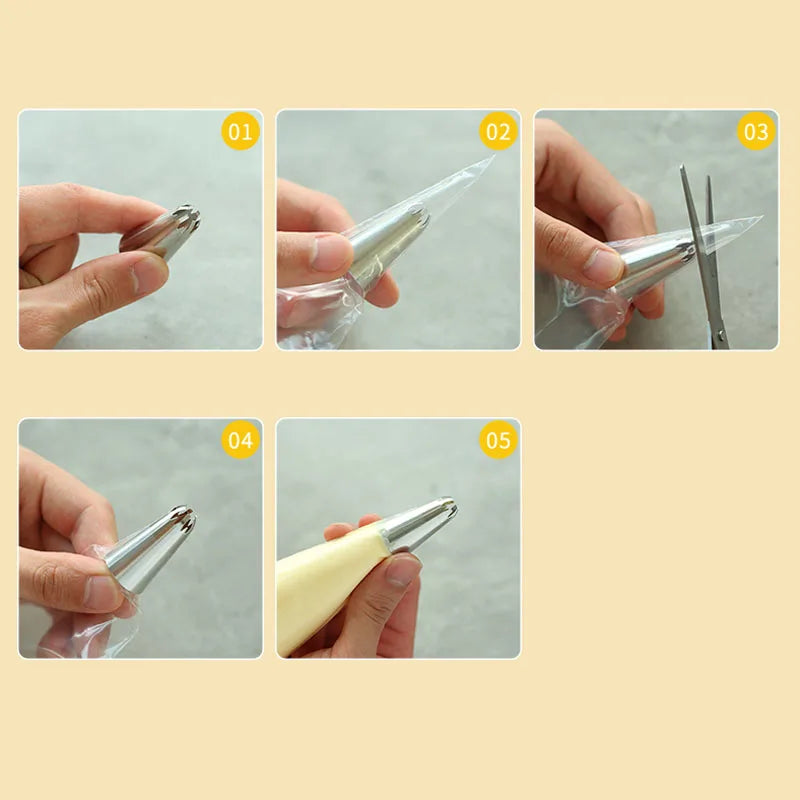 01

02

03

04

05