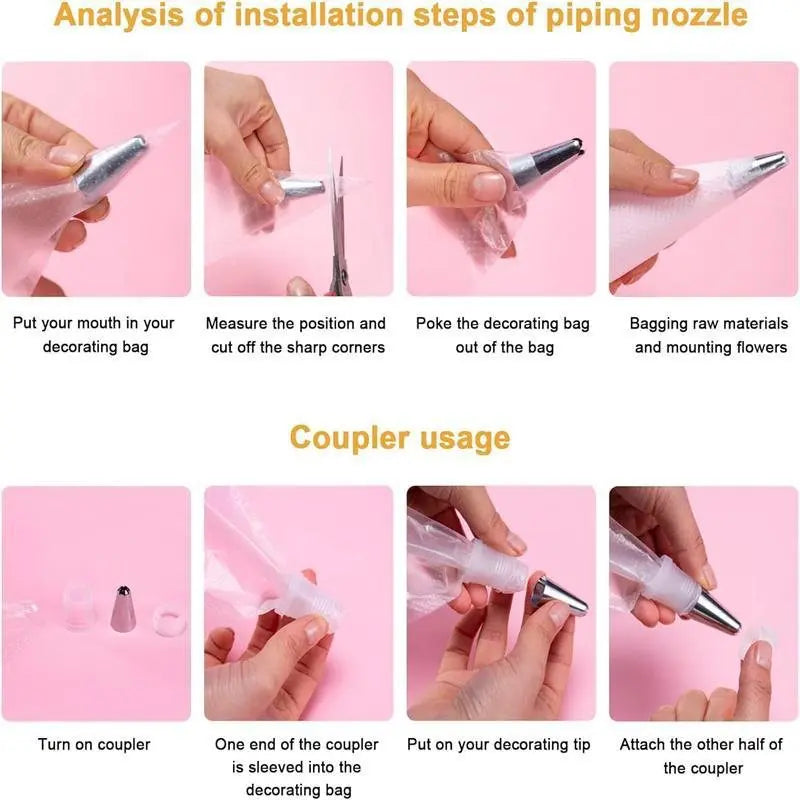 Analysis of installation steps of piping nozzle

Put your mouth in your decorating bag

Measure the position and cut off the sharp corners

Poke the decorating bag out of the bag

Bagging raw materials and mounting flowers

Coupler usage

Turn on coupler

One end of the coupler is sleeved into the decorating bag

Put on your decorating tip

Attach the other half of the coupler