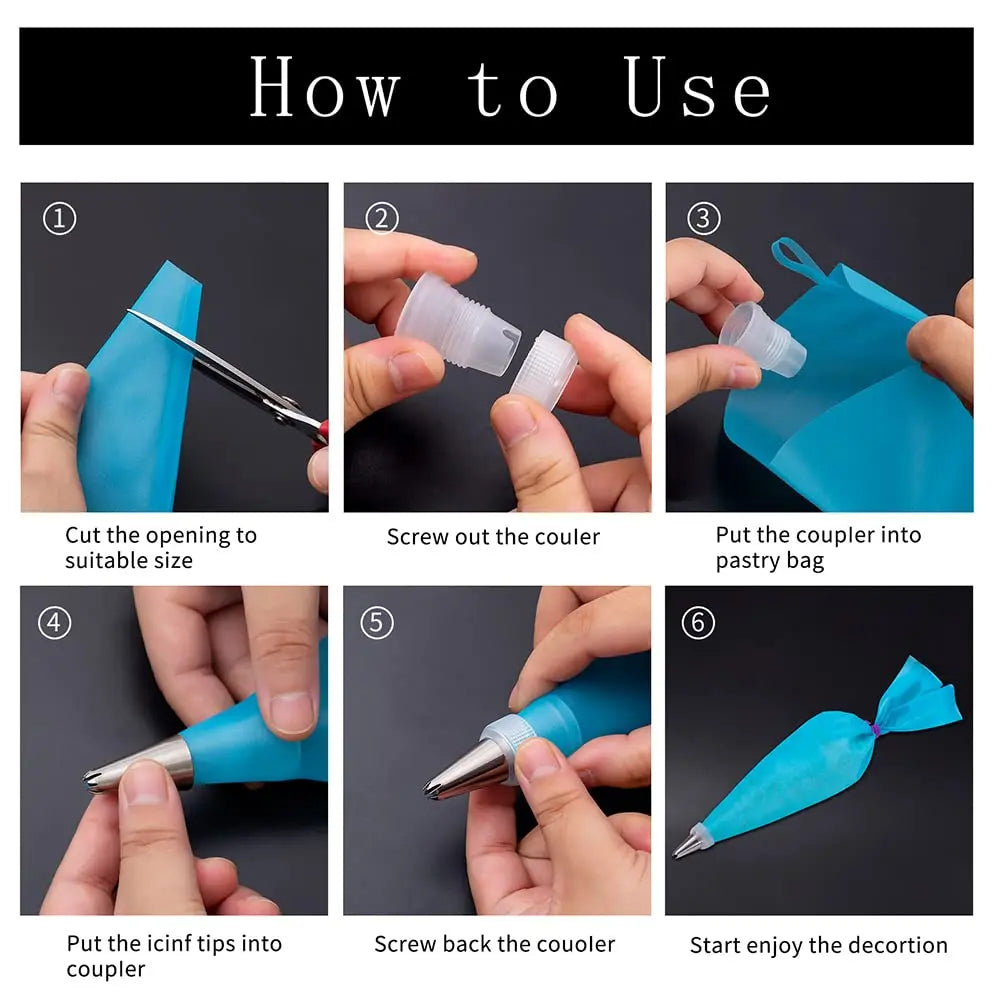 How to Use

①

Cut the opening to suitable size

②

Screw out the couler

③

Put the coupler into pastry bag

④

Put the icinf tips into coupler

⑤

Screw back the couoler

⑥

Start enjoy the decortion