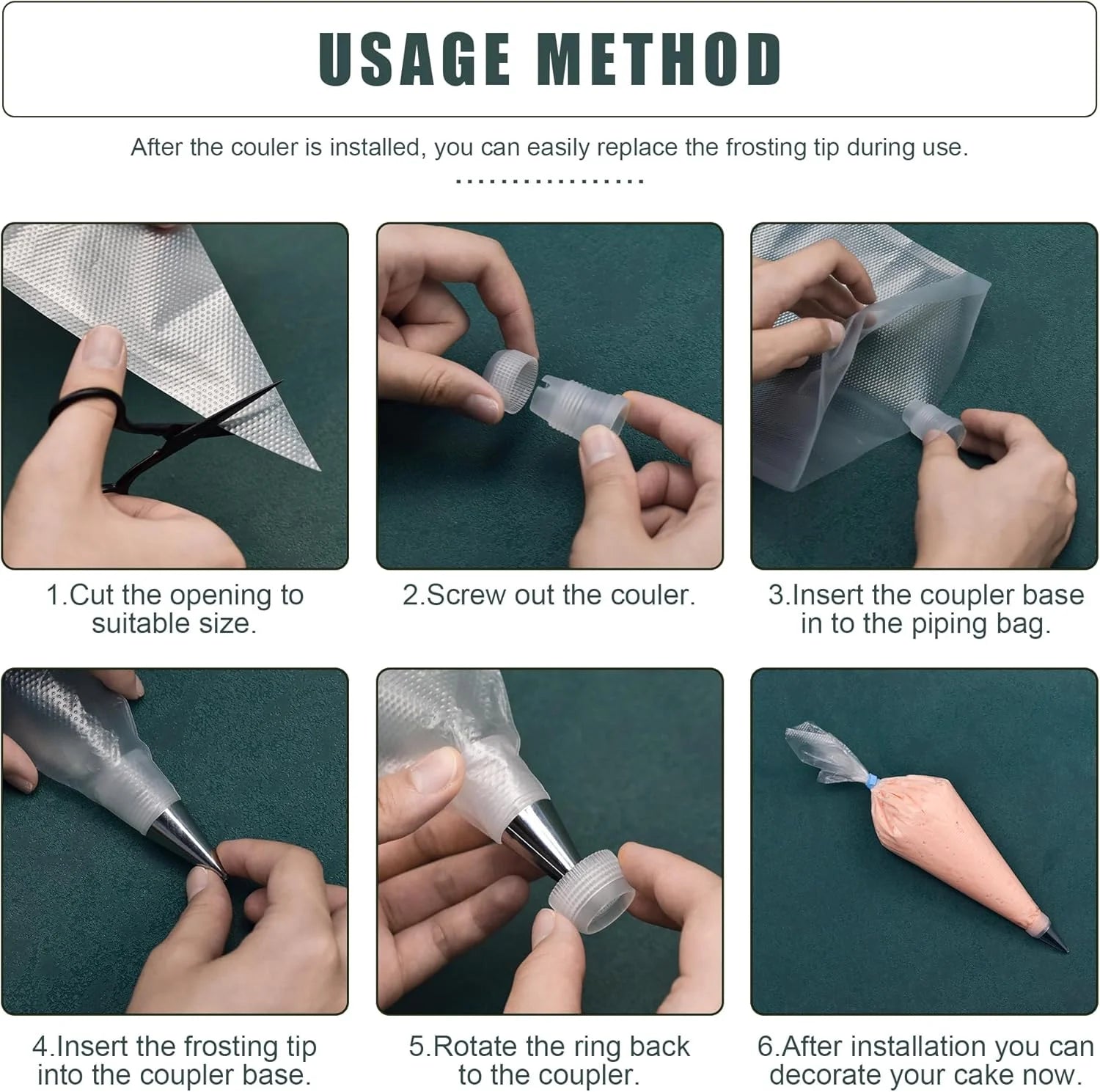 USAGE METHOD

After the couler is installed, you can easily replace the frosting tip during use.

1.Cut the opening to suitable size.

2.Screw out the couler.

3.Insert the coupler base in to the piping bag.

4.Insert the frosting tip into the coupler base.

5.Rotate the ring back to the coupler.

6.After installation you can decorate your cake now.