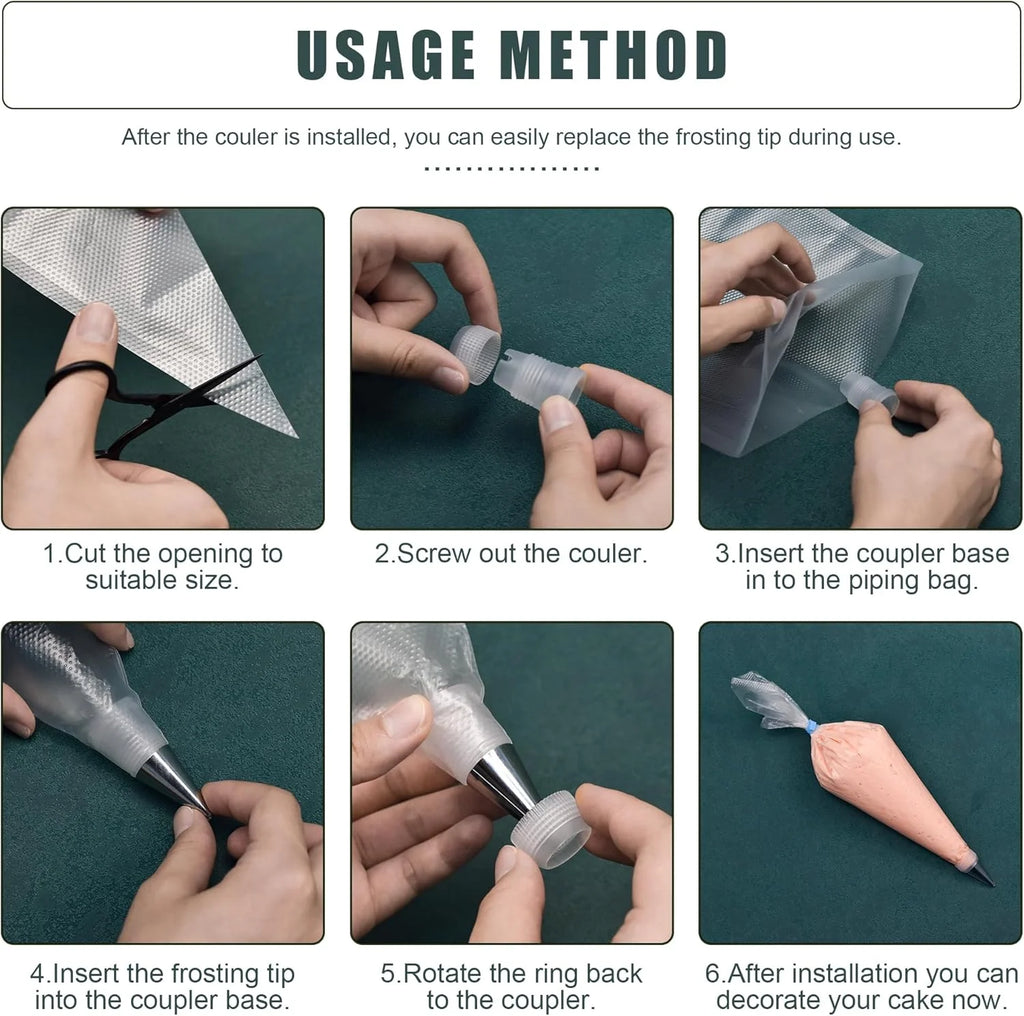 USAGE METHOD

After the couler is installed, you can easily replace the frosting tip during use.

1.Cut the opening to suitable size.

2.Screw out the couler.

3.Insert the coupler base in to the piping bag.

4.Insert the frosting tip into the coupler base.

5.Rotate the ring back to the coupler.

6.After installation you can decorate your cake now.