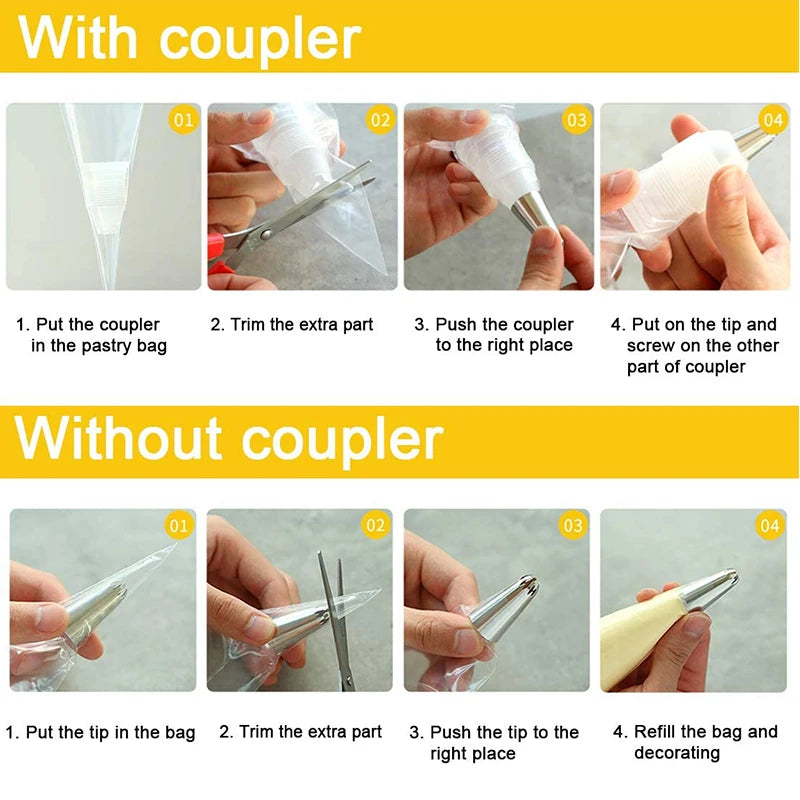 With coupler

01

02

03

04

1. Put the coupler in the pastry bag

2. Trim the extra part

3. Push the coupler to the right place

4. Put on the tip and screw on the other part of coupler

Without coupler

01

02

03

04

1. Put the tip in the bag

2. Trim the extra part

3. Push the tip to the right place

4. Refill the bag and decorating